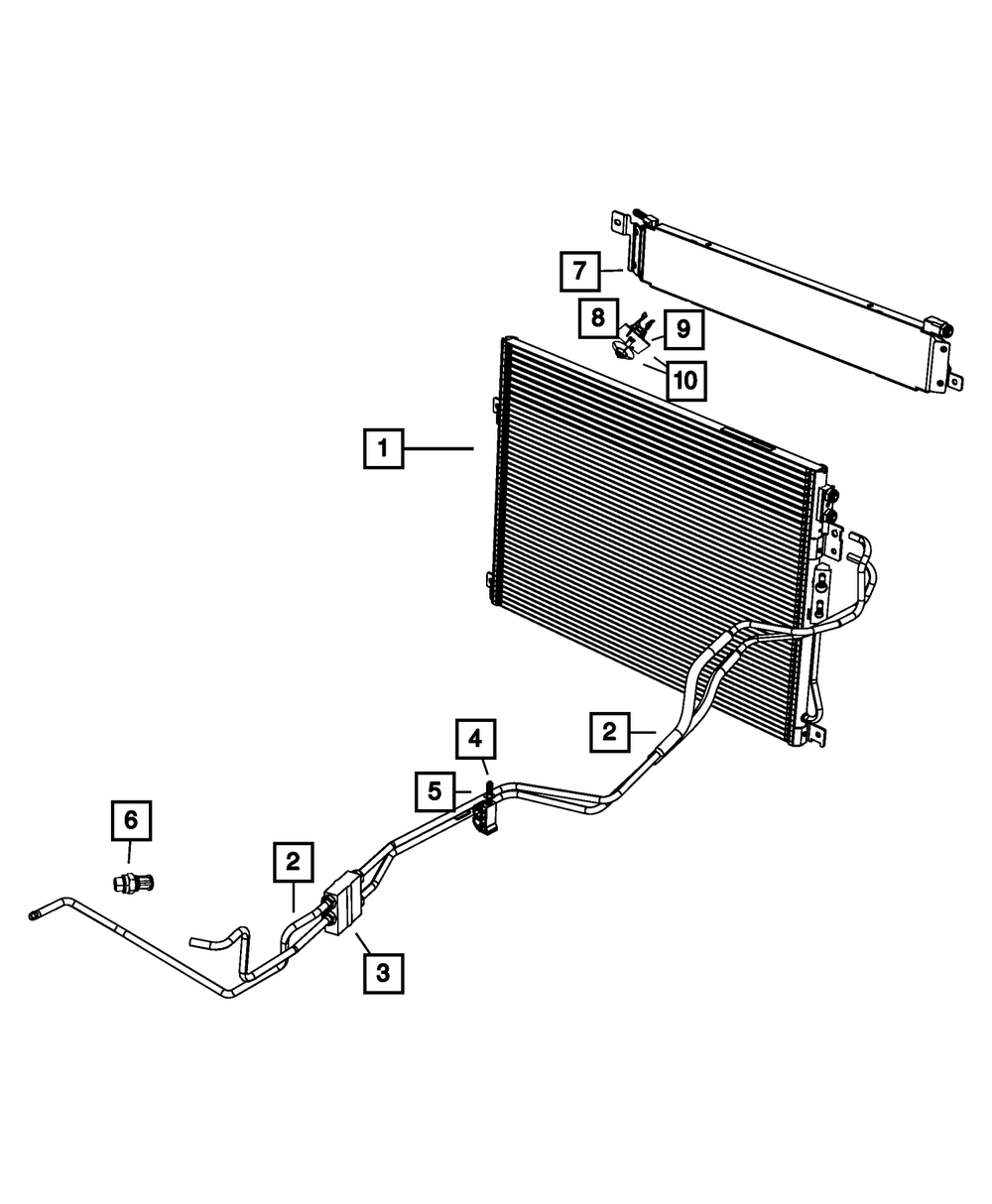 7
8
9
10
1
2
4
5
6
2
3