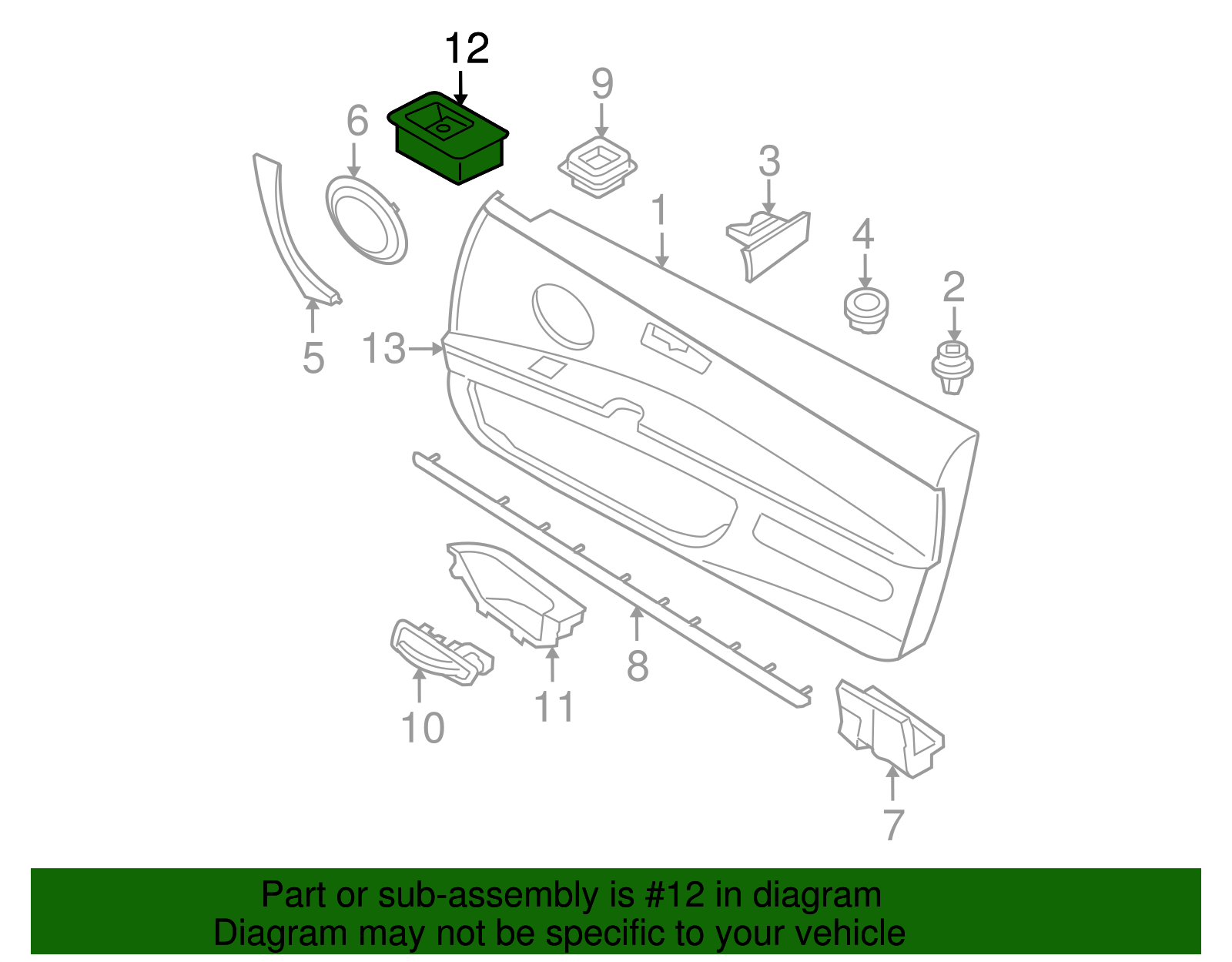 12
9
6
3
1
4
2
5
13
8
11
10
7

Part or sub-assembly is #12 in diagram
Diagram may not be specific to your vehicle