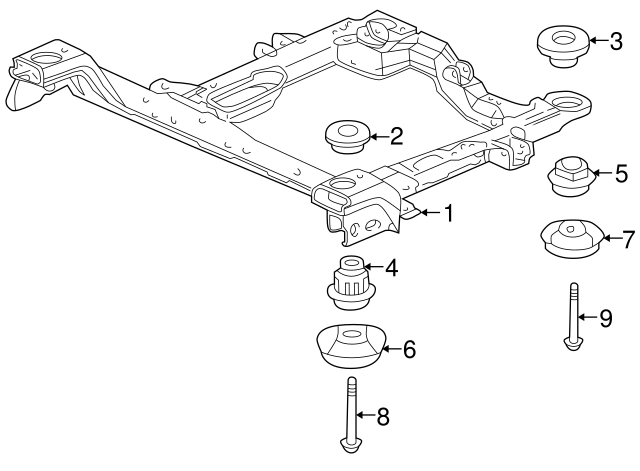 3
2
5
1
7
4
9
6
8