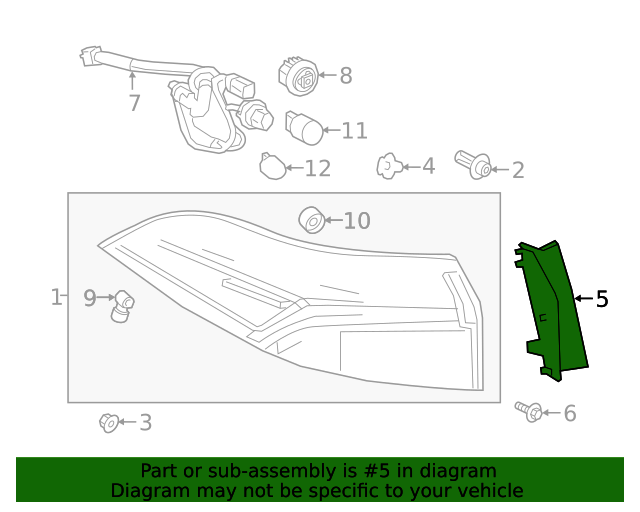 7
8
11
12
4
2
10
1
9
5
3
6

Part or sub-assembly is #5 in diagram
Diagram may not be specific to your vehicle