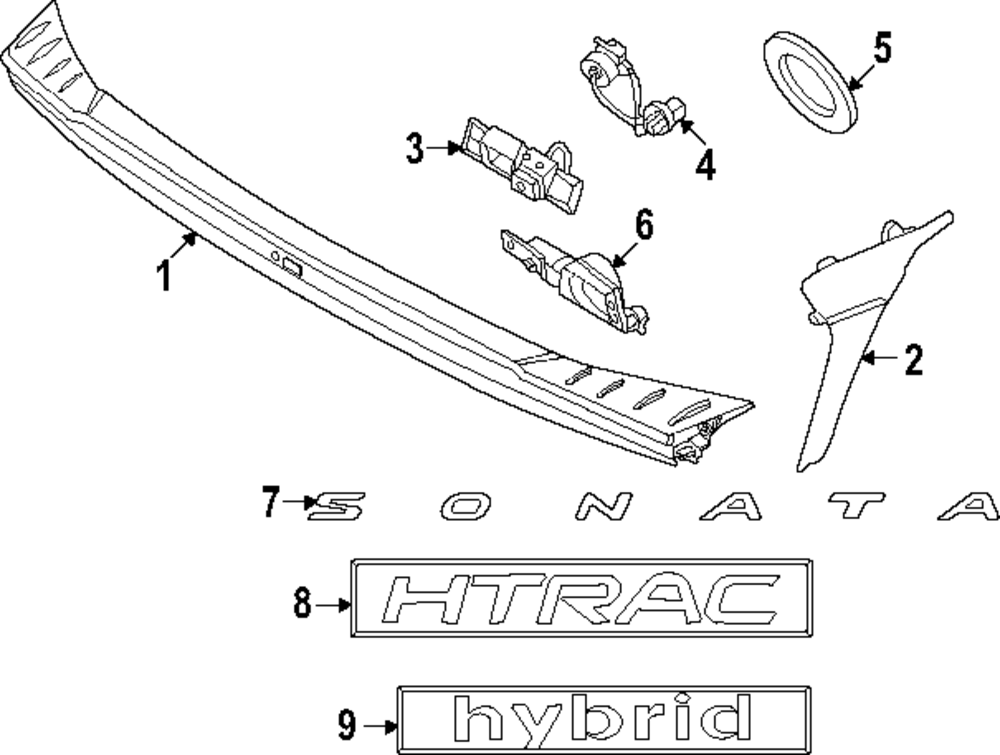 5
3
4
6
1
2
7
SONATA
8
HTRAC
9
hybrid