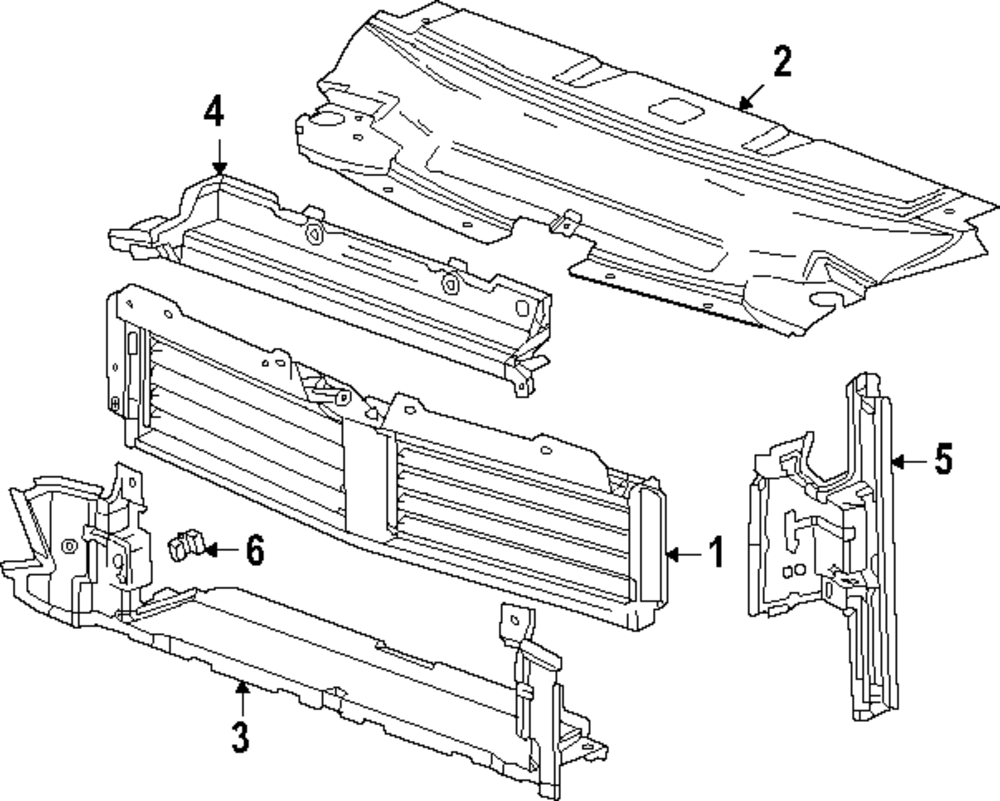 2
4
5
6
1
3