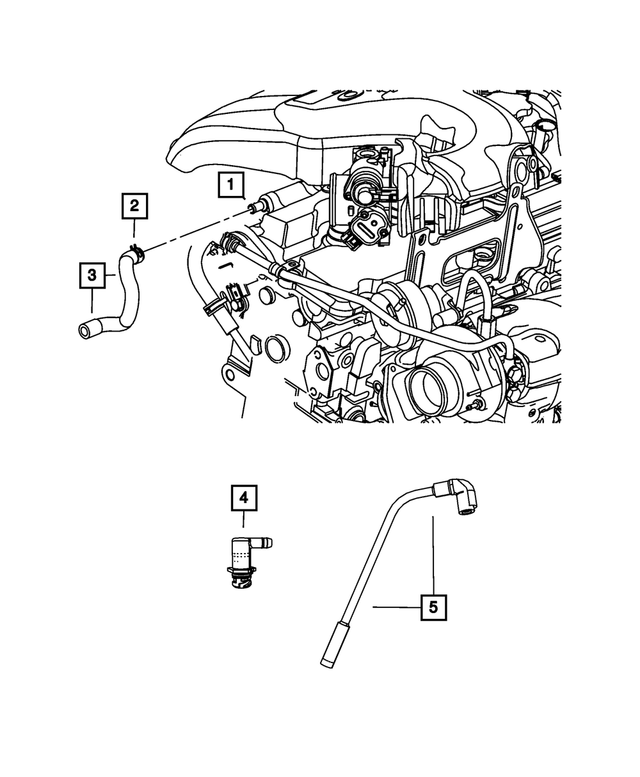 1
2
3
4
5