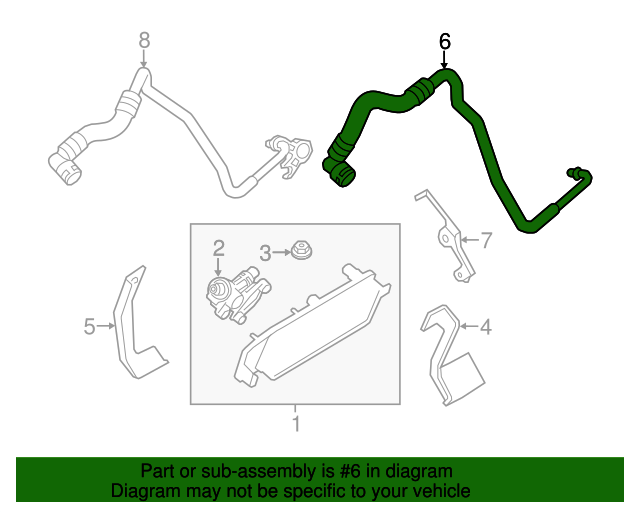 8

6

2

3

7

5

4

1

Part or sub-assembly is #6 in diagram
Diagram may not be specific to your vehicle