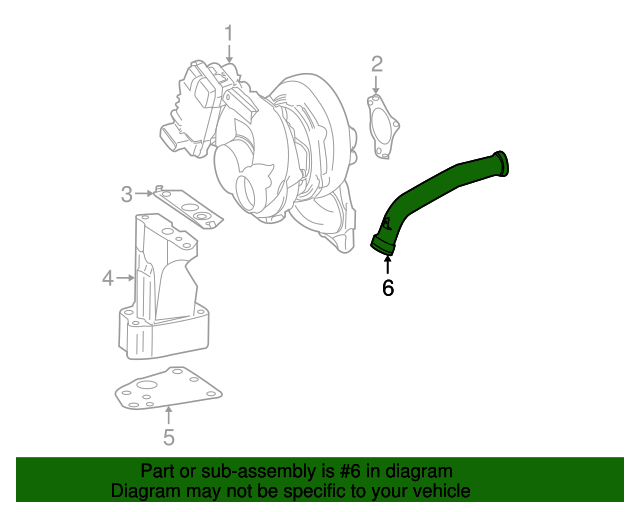 1
2
3
4
6
5
Part or sub-assembly is #6 in diagram
Diagram may not be specific to your vehicle