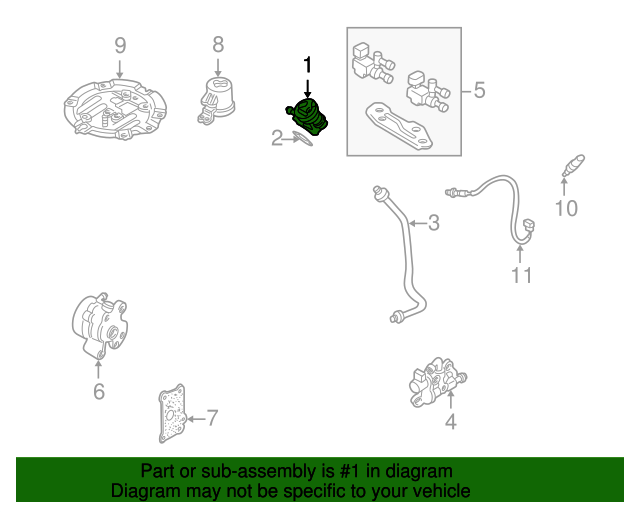 9
8
1
2
5
3
10
11
6
7
4

Part or sub-assembly is #1 in diagram
Diagram may not be specific to your vehicle