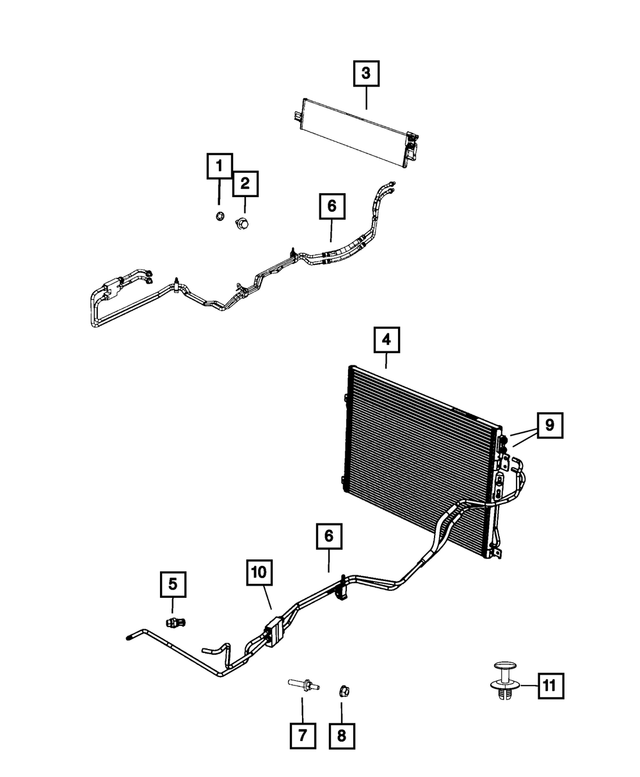 3
1
2
6
4
9
6
10
5
11
7
8