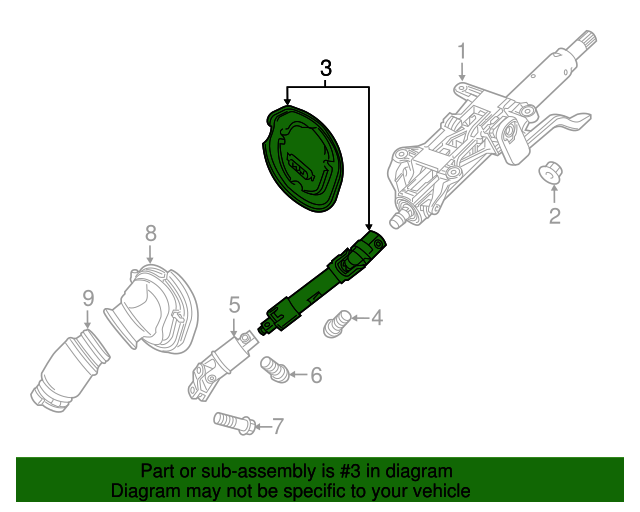 3
1
2
8
9
5
4
6
7

Part or sub-assembly is #3 in diagram
Diagram may not be specific to your vehicle