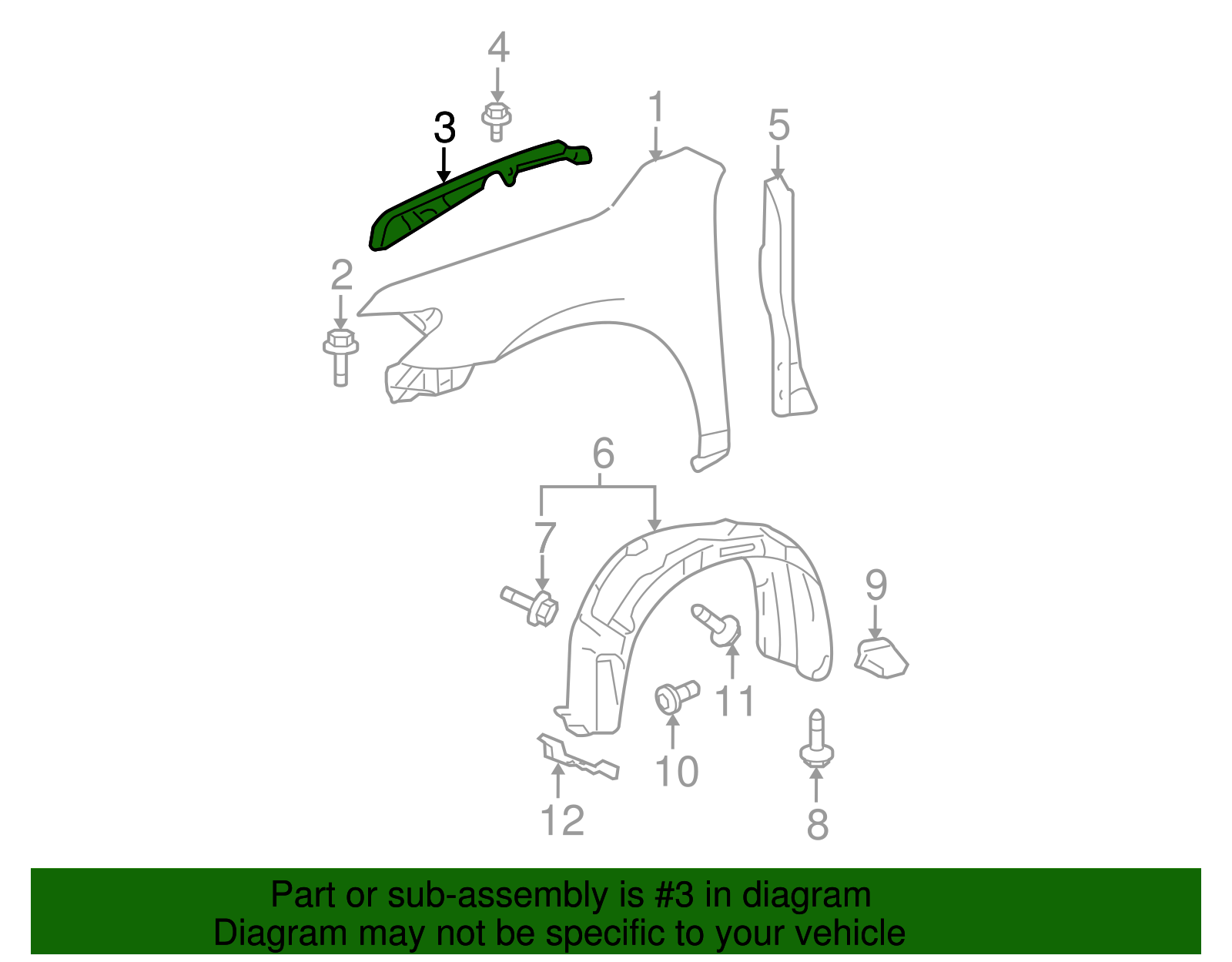 4
3
1
5
2
6
7
9
11
10
12
8

Part or sub-assembly is #3 in diagram
Diagram may not be specific to your vehicle