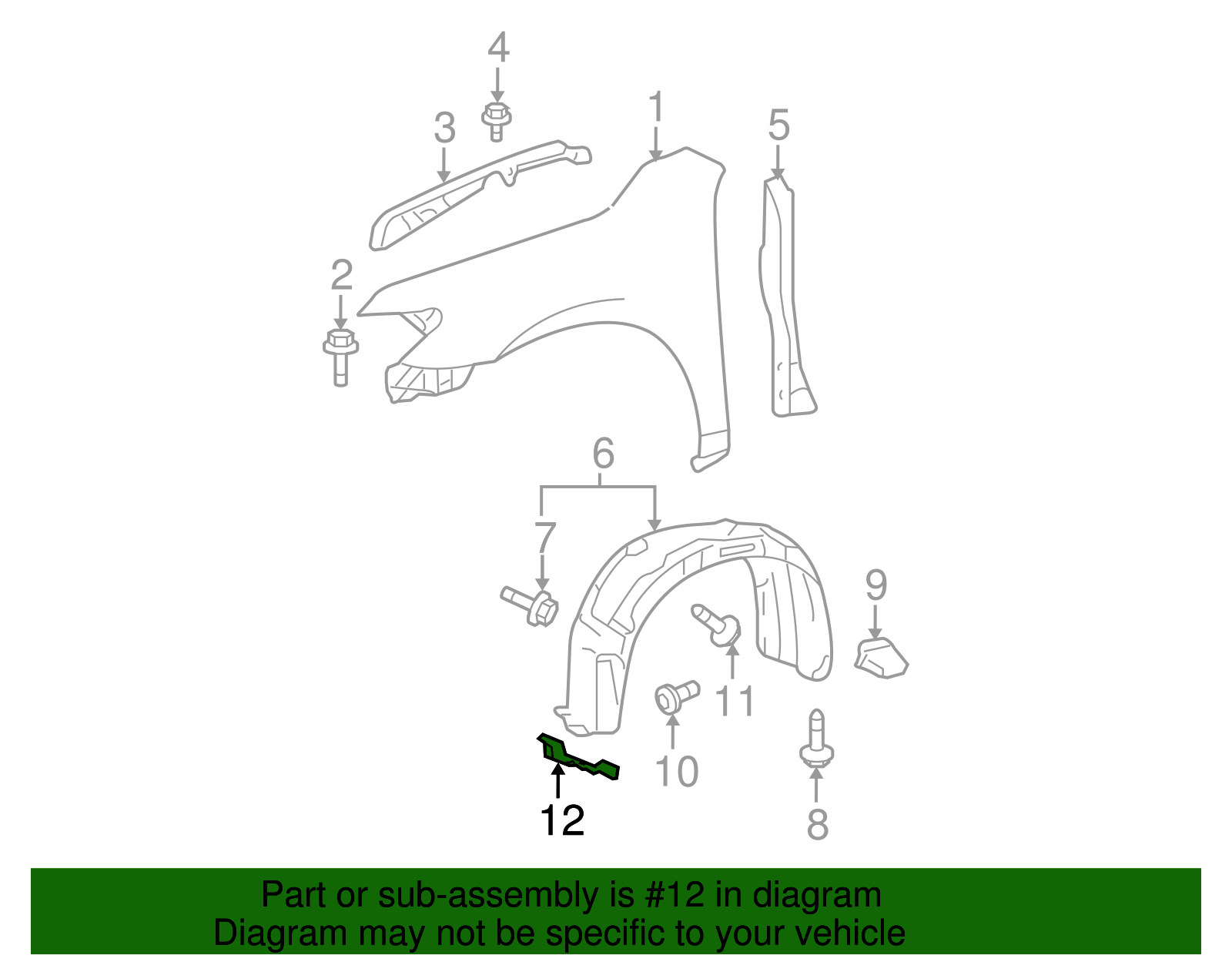 4
3
1
5
2
6
7
9
11
10
12
8

Part or sub-assembly is #12 in diagram
Diagram may not be specific to your vehicle