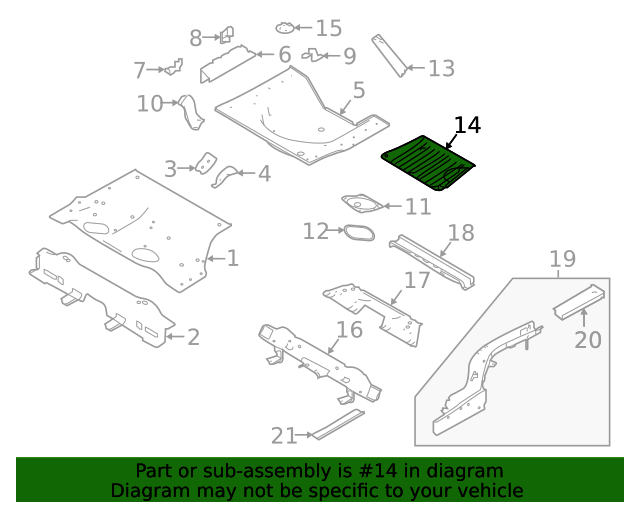 8
15
7
6
9
13
10
5
14
3
4
11
12
18
1
19
17
2
16
20
21

Part or sub-assembly is #14 in diagram
Diagram may not be specific to your vehicle