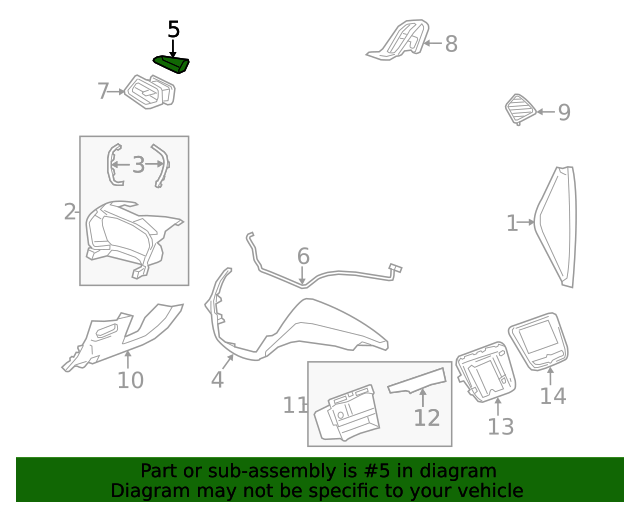 5
8
7
9
3
2
1
6
10
4
11
12
13
14
Part or sub-assembly is #5 in diagram
Diagram may not be specific to your vehicle