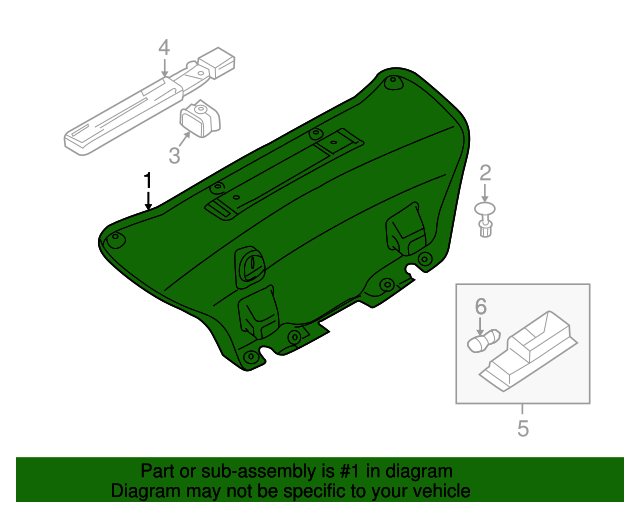 4
3
1
2
6
5
Part or sub-assembly is #1 in diagram
Diagram may not be specific to your vehicle