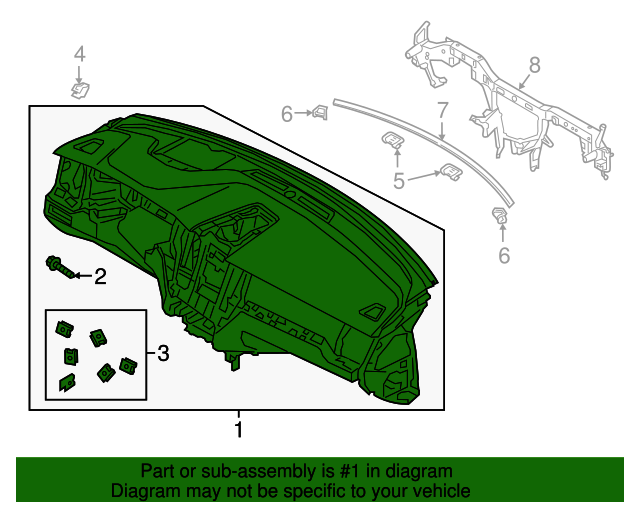 4

8

6

7

5

6

2

3

1

Part or sub-assembly is #1 in diagram
Diagram may not be specific to your vehicle