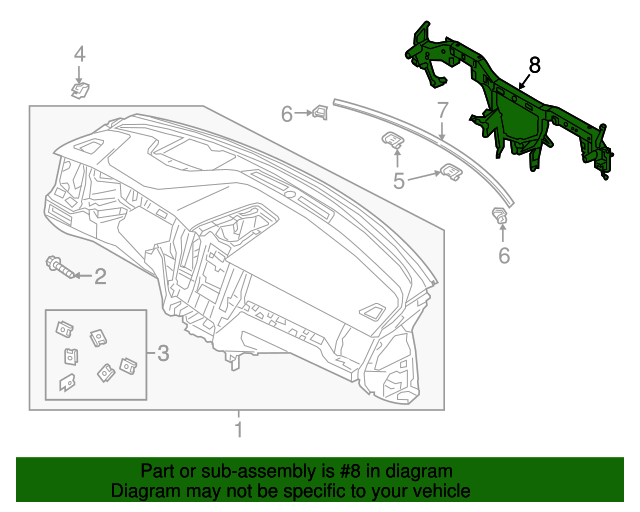 4

8

6

7

5

6

2

3

1

Part or sub-assembly is #8 in diagram
Diagram may not be specific to your vehicle