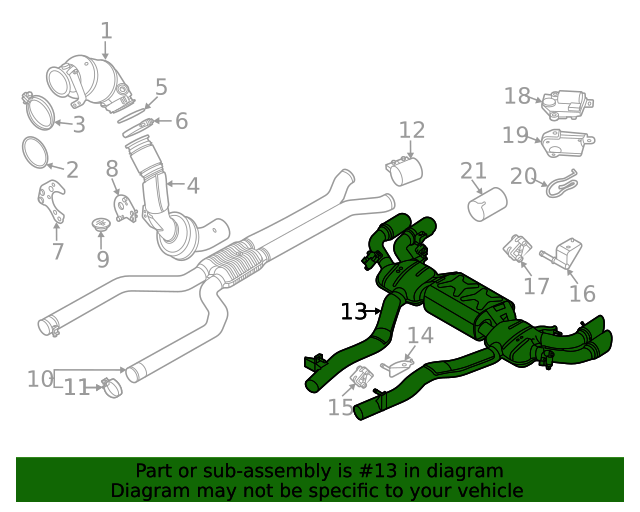 1
5
3
6
2
8
4
7
9
12
18
19
21
20
17
16
13
14
10
11
15

Part or sub-assembly is #13 in diagram
Diagram may not be specific to your vehicle