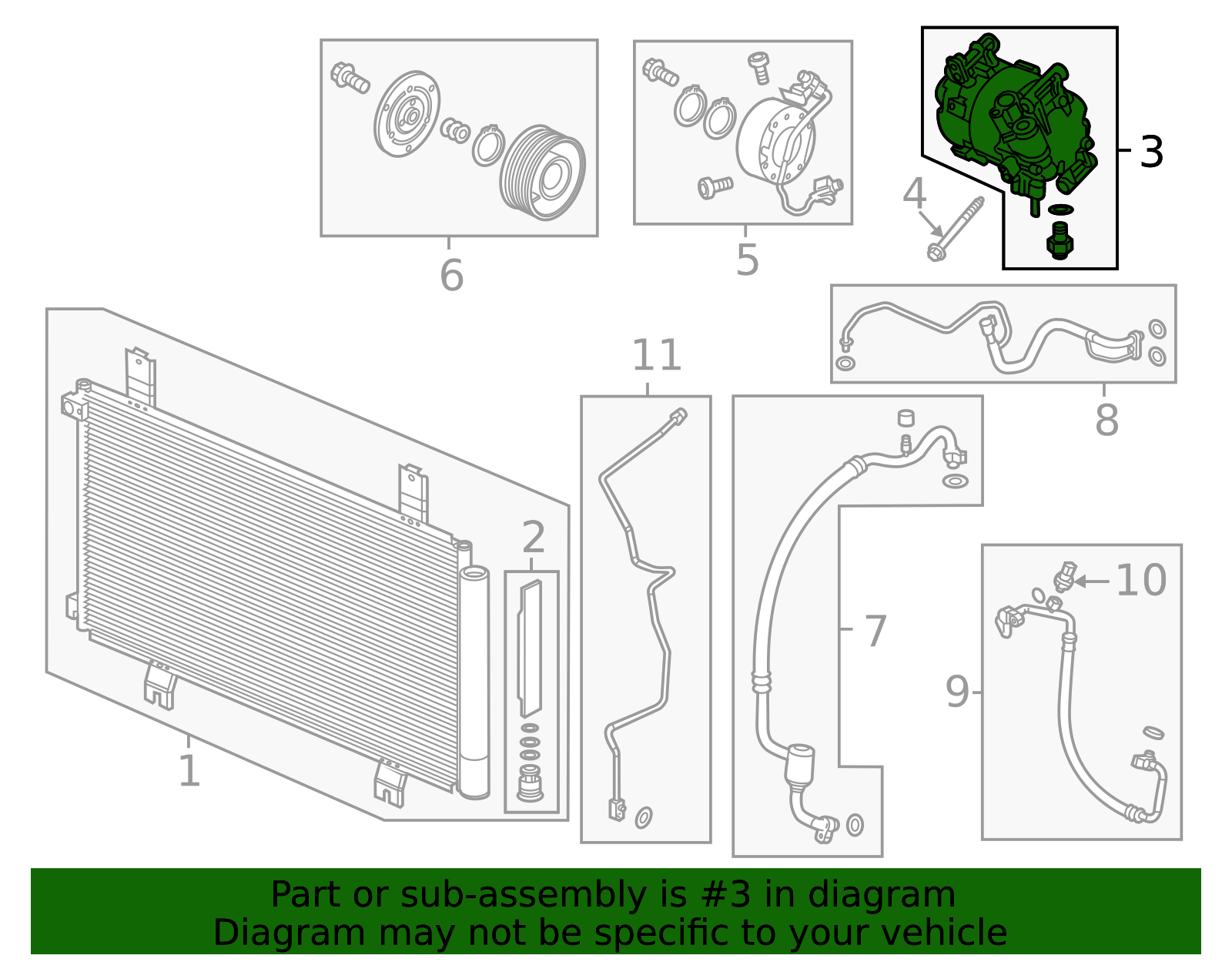 6
5
3
4
8
11
2
7
10
9
1

Part or sub-assembly is #3 in diagram
Diagram may not be specific to your vehicle