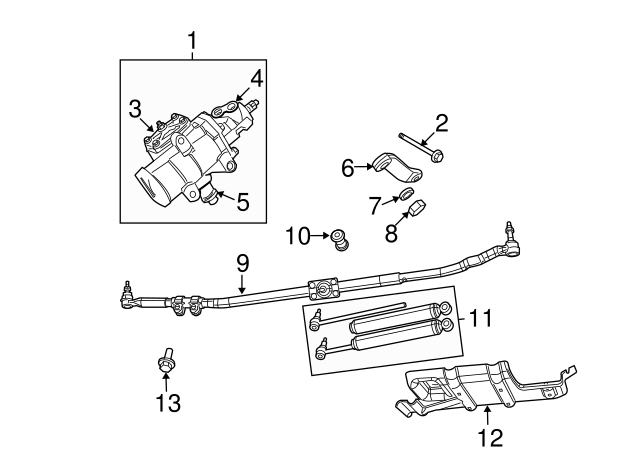 1
4
3
5
2
6
7
8
10
9
11
13
12