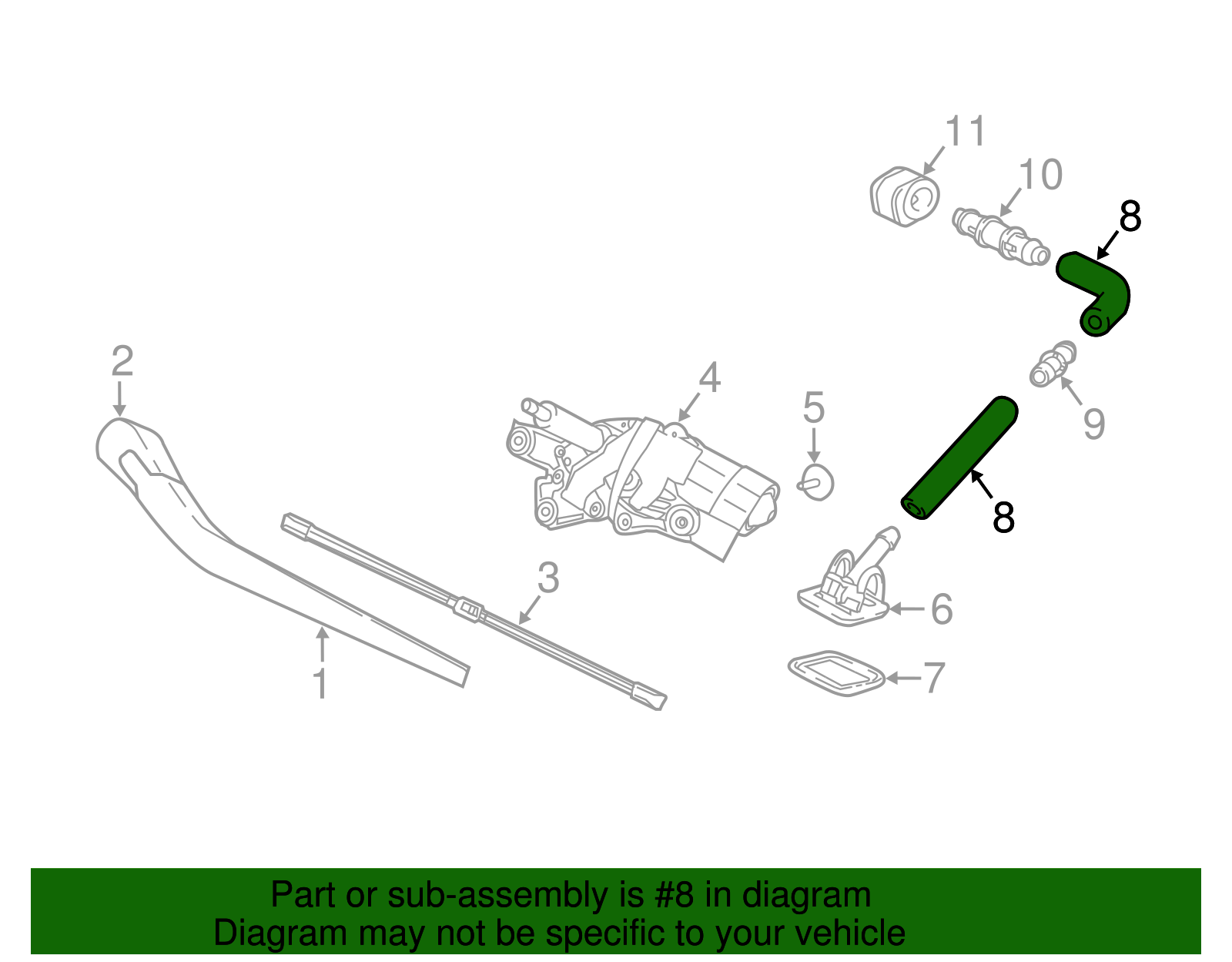 11
10
8
2
4
5
9
8
3
6
1
7

Part or sub-assembly is #8 in diagram
Diagram may not be specific to your vehicle