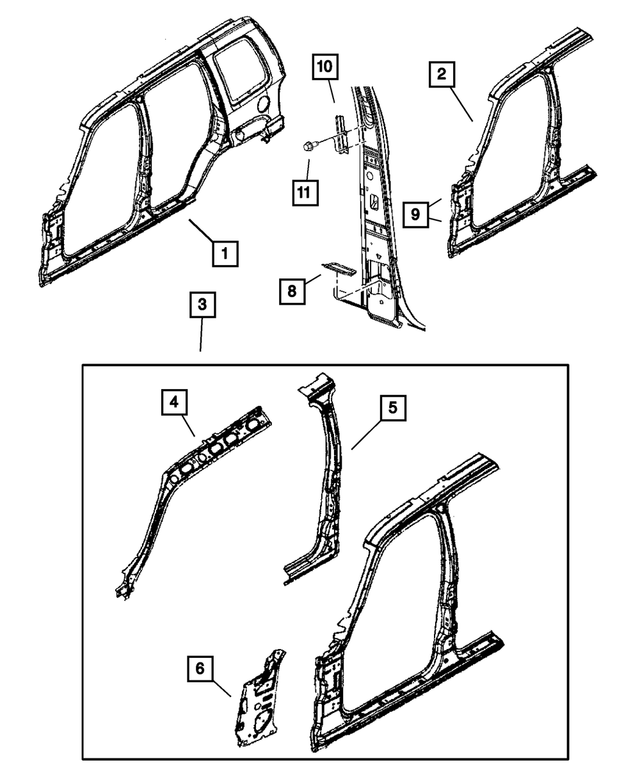 10
2
11
9
1
8
3
4
5
6