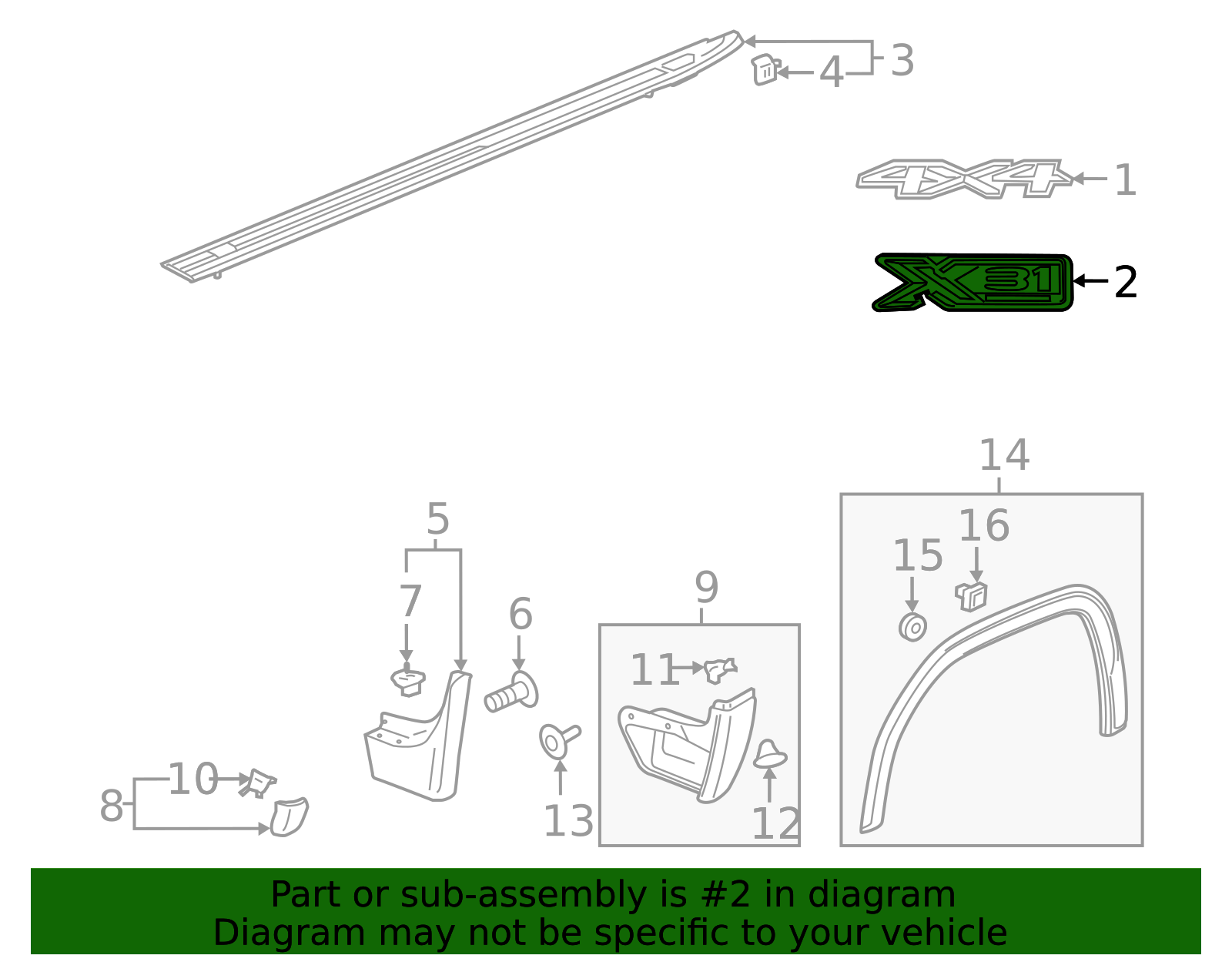 3
4
4X4
1
X31
2
14
16
15
5
7
6
9
11
10
8
13
12

Part or sub-assembly is #2 in diagram
Diagram may not be specific to your vehicle