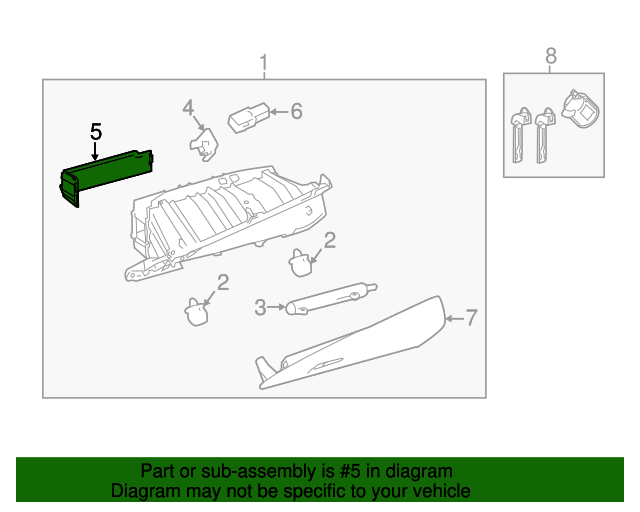 1
8
4
6
5
2
2
3
7

Part or sub-assembly is #5 in diagram
Diagram may not be specific to your vehicle