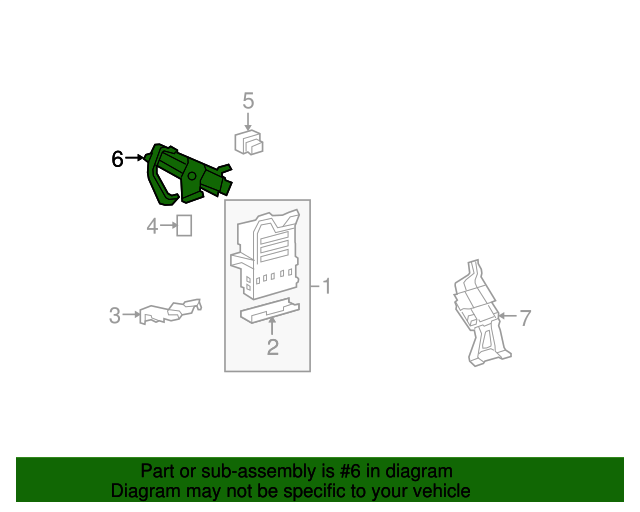 5

6

4

1

3

2

7

Part or sub-assembly is #6 in diagram
Diagram may not be specific to your vehicle