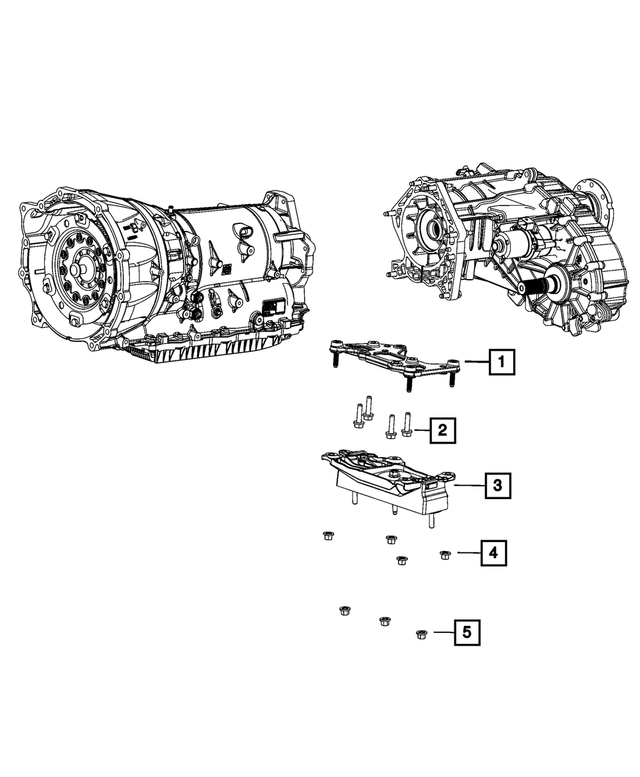 1
2
3
4
5