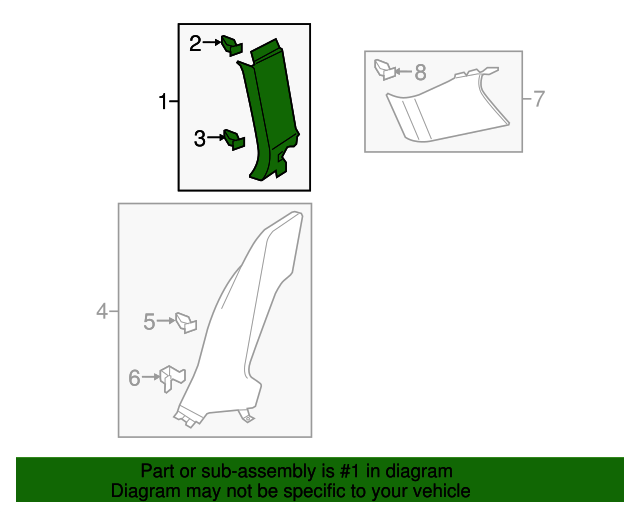 2
1
3
8
7
4
5
6

Part or sub-assembly is #1 in diagram
Diagram may not be specific to your vehicle