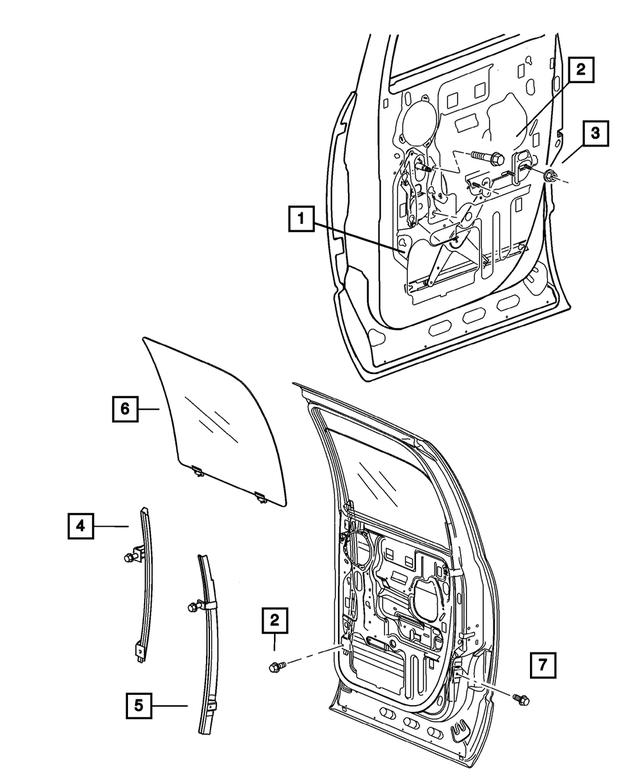 2
3
1
6
4
2
7
5