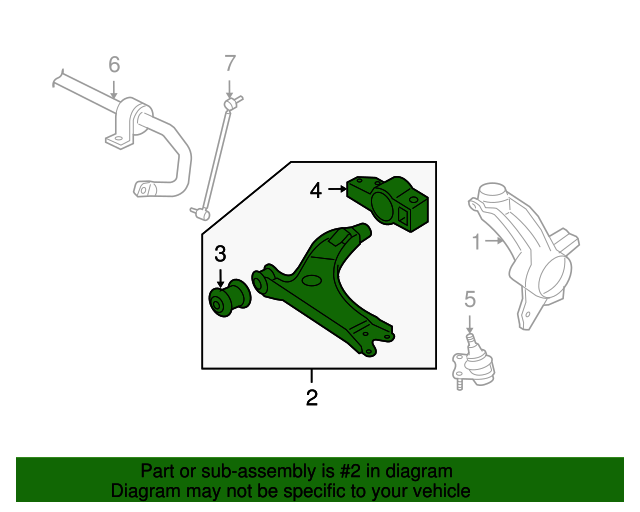 6
7
4
3
1
5
2

Part or sub-assembly is #2 in diagram
Diagram may not be specific to your vehicle