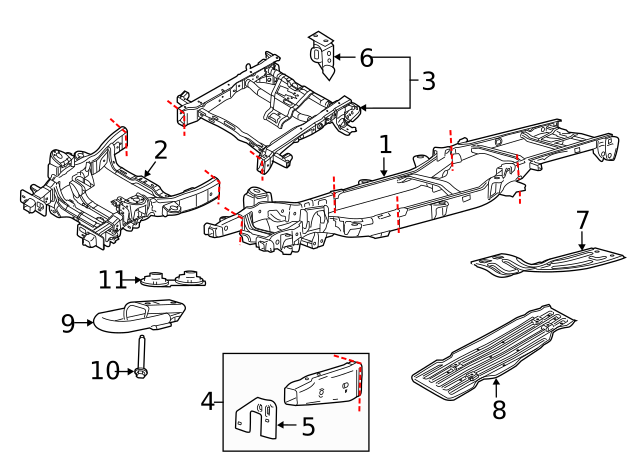 6
3
2
1
7
11
9
10
4
5
8