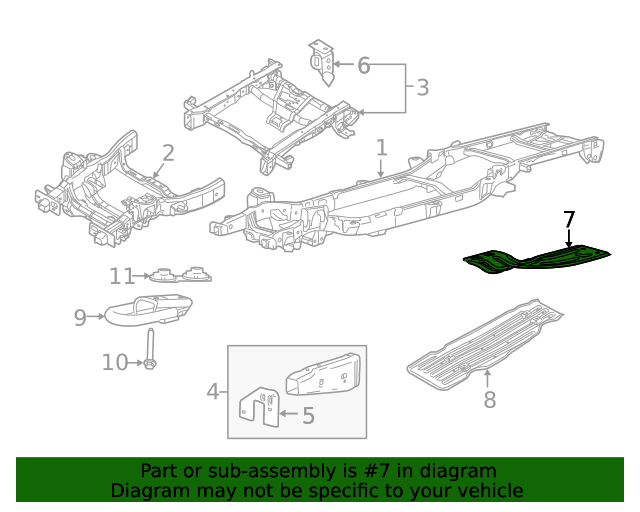 6
3
2
1
7
11
9
10
4
5
8

Part or sub-assembly is #7 in diagram
Diagram may not be specific to your vehicle