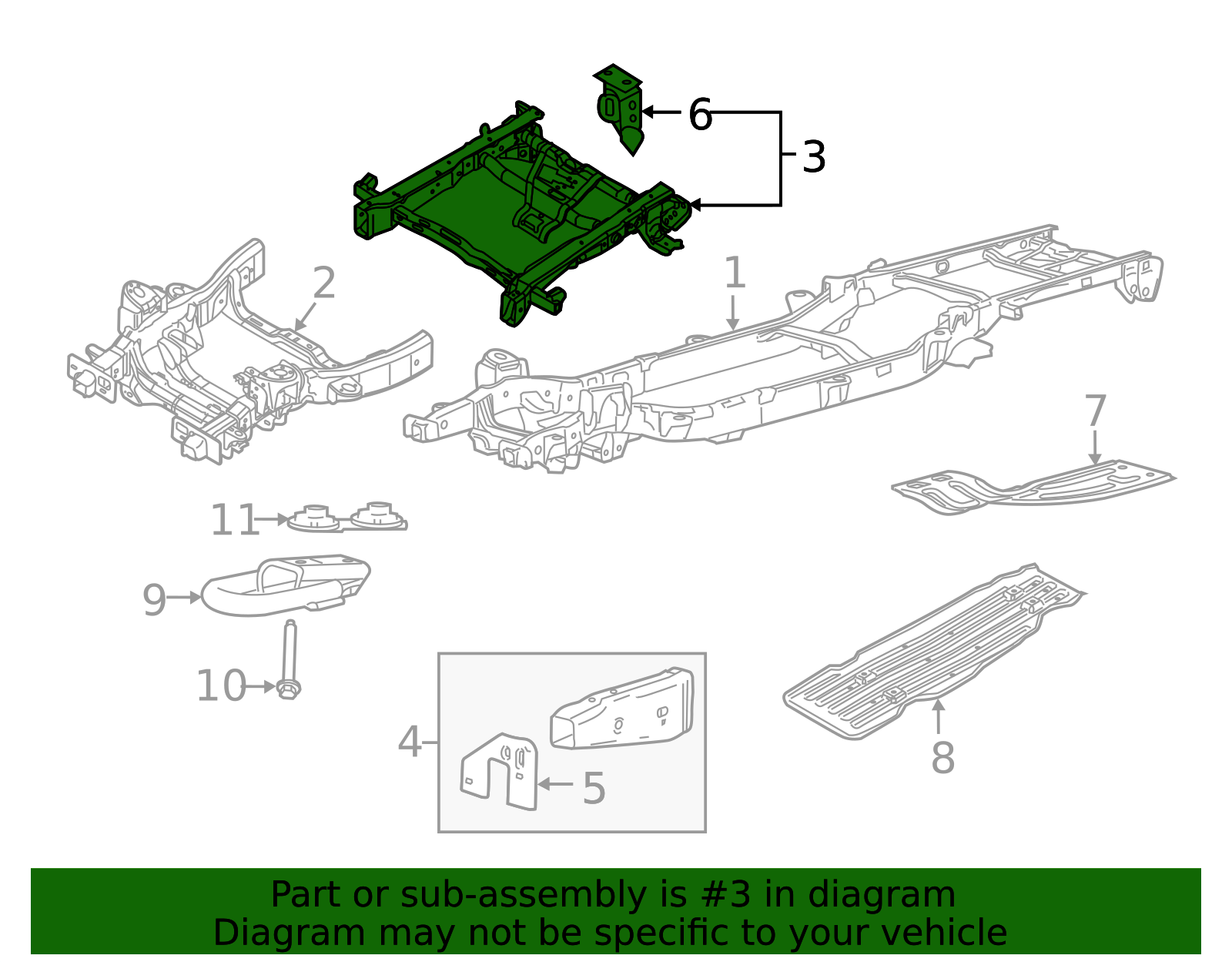 6
3
2
1
7
11
9
10
4
5
8

Part or sub-assembly is #3 in diagram
Diagram may not be specific to your vehicle