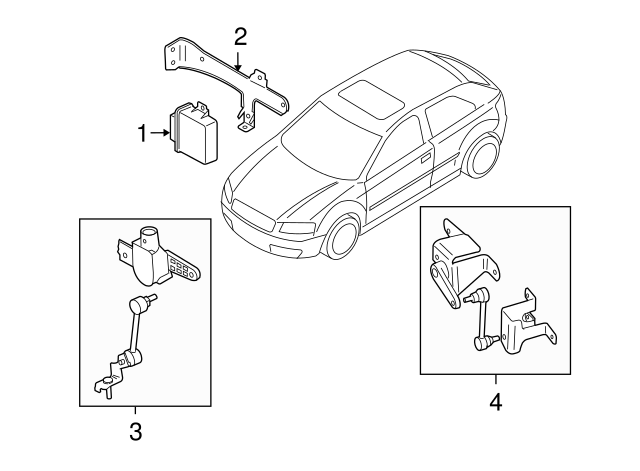 2

1

3

4