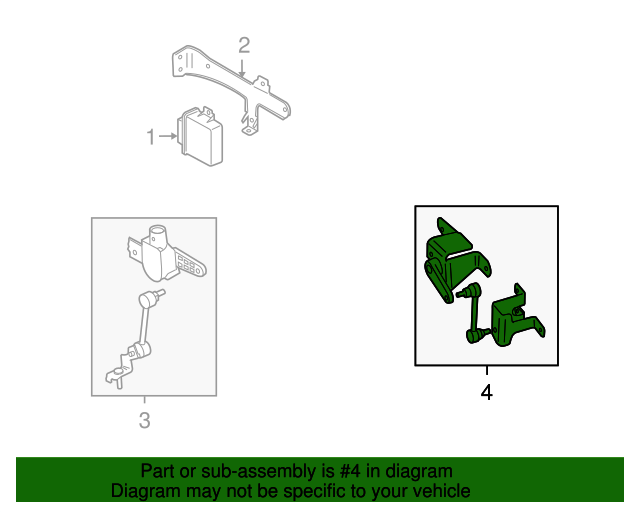 2

1

3

4

Part or sub-assembly is #4 in diagram
Diagram may not be specific to your vehicle