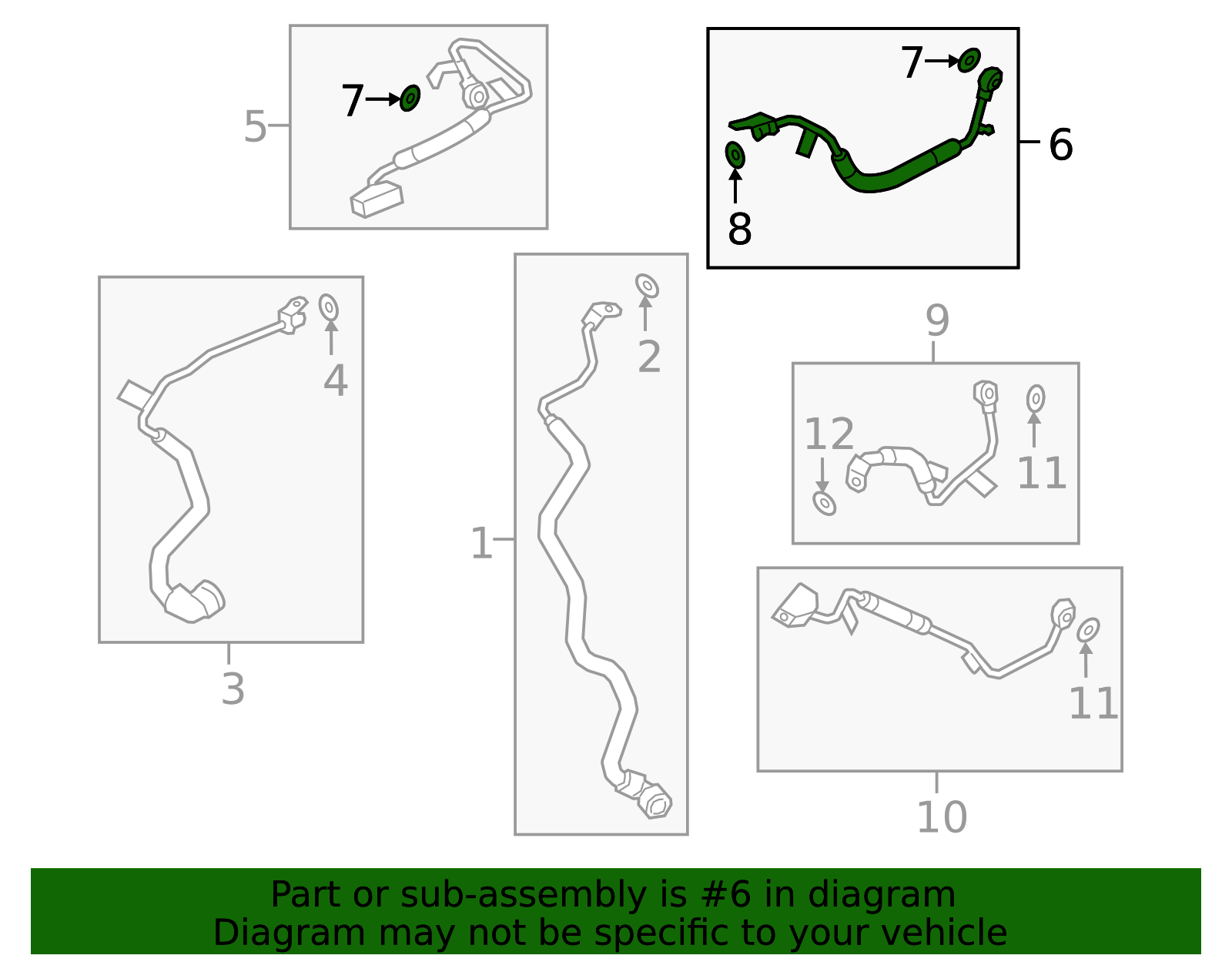 5
7
7
6
8
4
3
2
1
9
12
11
11
10

Part or sub-assembly is #6 in diagram
Diagram may not be specific to your vehicle