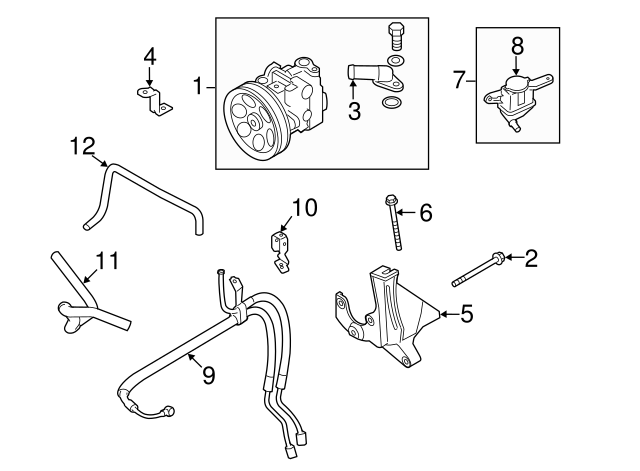 4
1
3
8
7
12
10
6
11
2
5
9