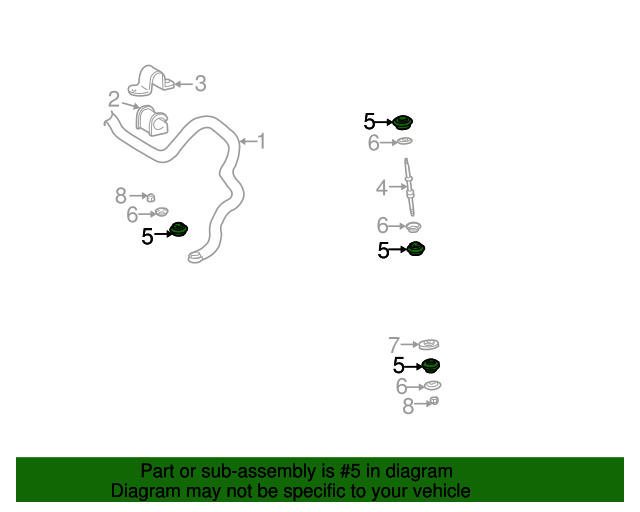 3
2
1
8
6
5
5
6
4
6
5
7
5
6
8

Part or sub-assembly is #5 in diagram
Diagram may not be specific to your vehicle