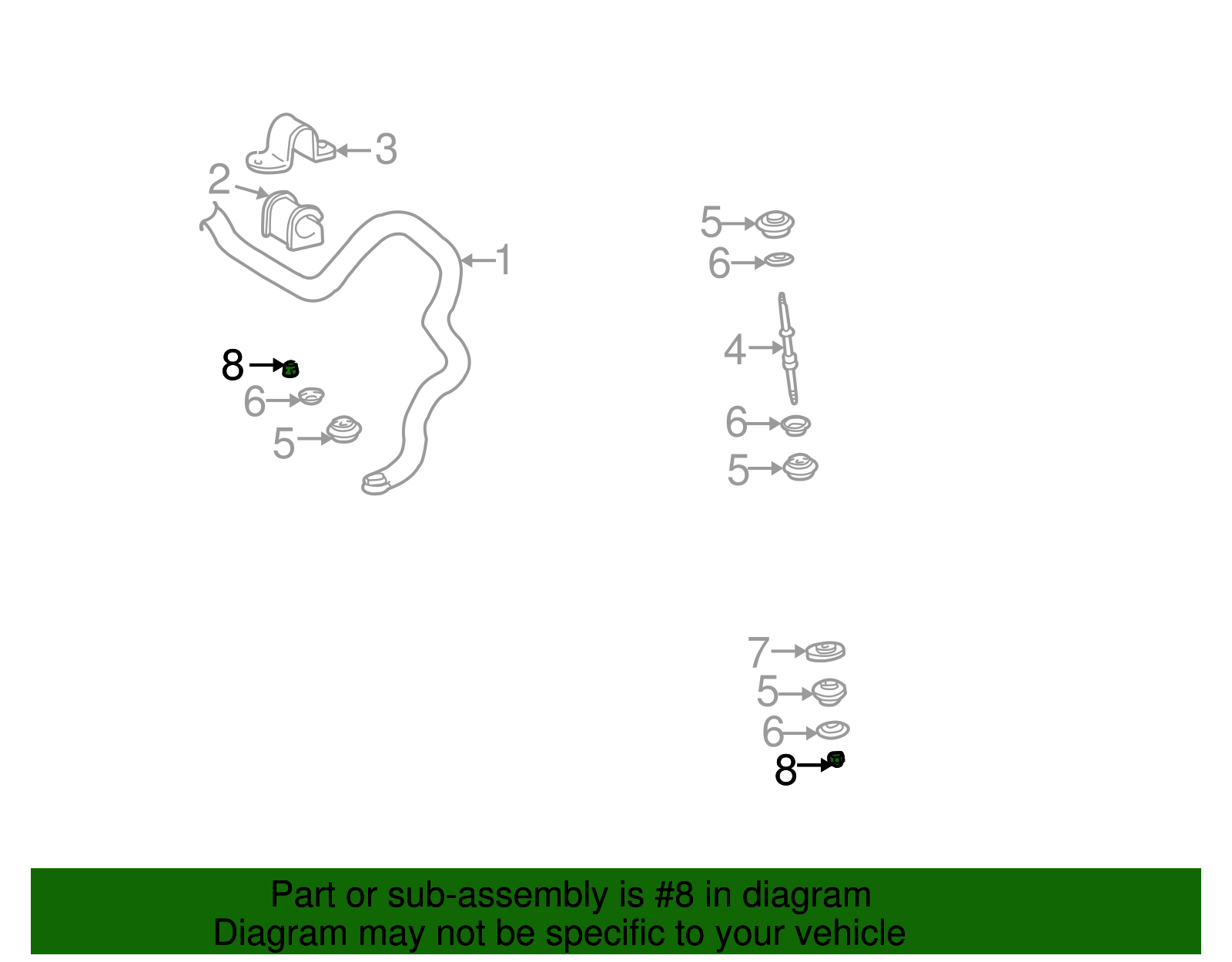 3
2
1
8
6
5
5
6
4
6
5
7
5
6
8

Part or sub-assembly is #8 in diagram
Diagram may not be specific to your vehicle