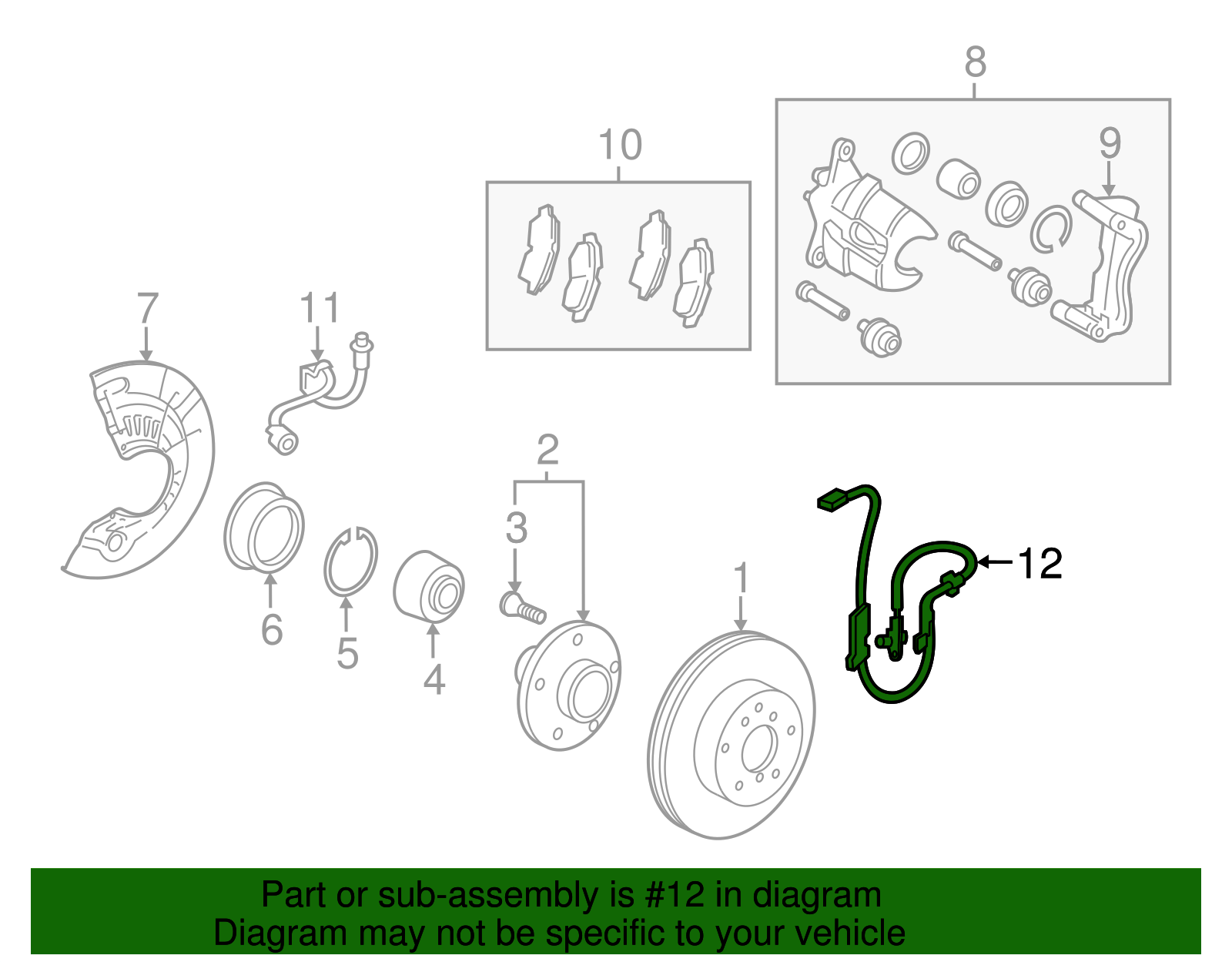 8
10
9
7
11
2
3
12
1
6
5
4

Part or sub-assembly is #12 in diagram
Diagram may not be specific to your vehicle