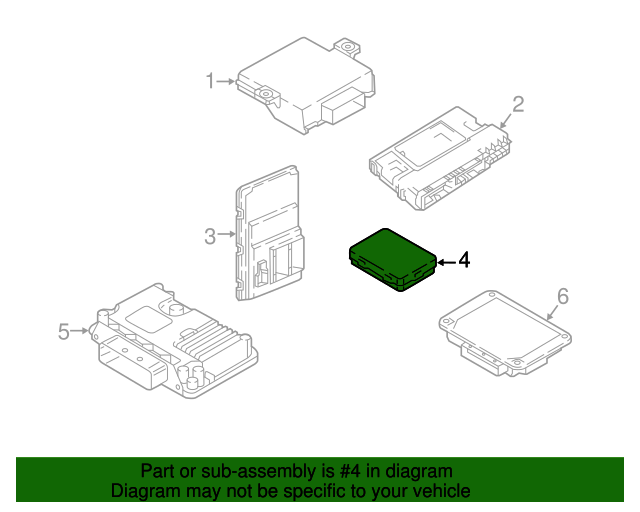 1
2
3
4
5
6

Part or sub-assembly is #4 in diagram
Diagram may not be specific to your vehicle