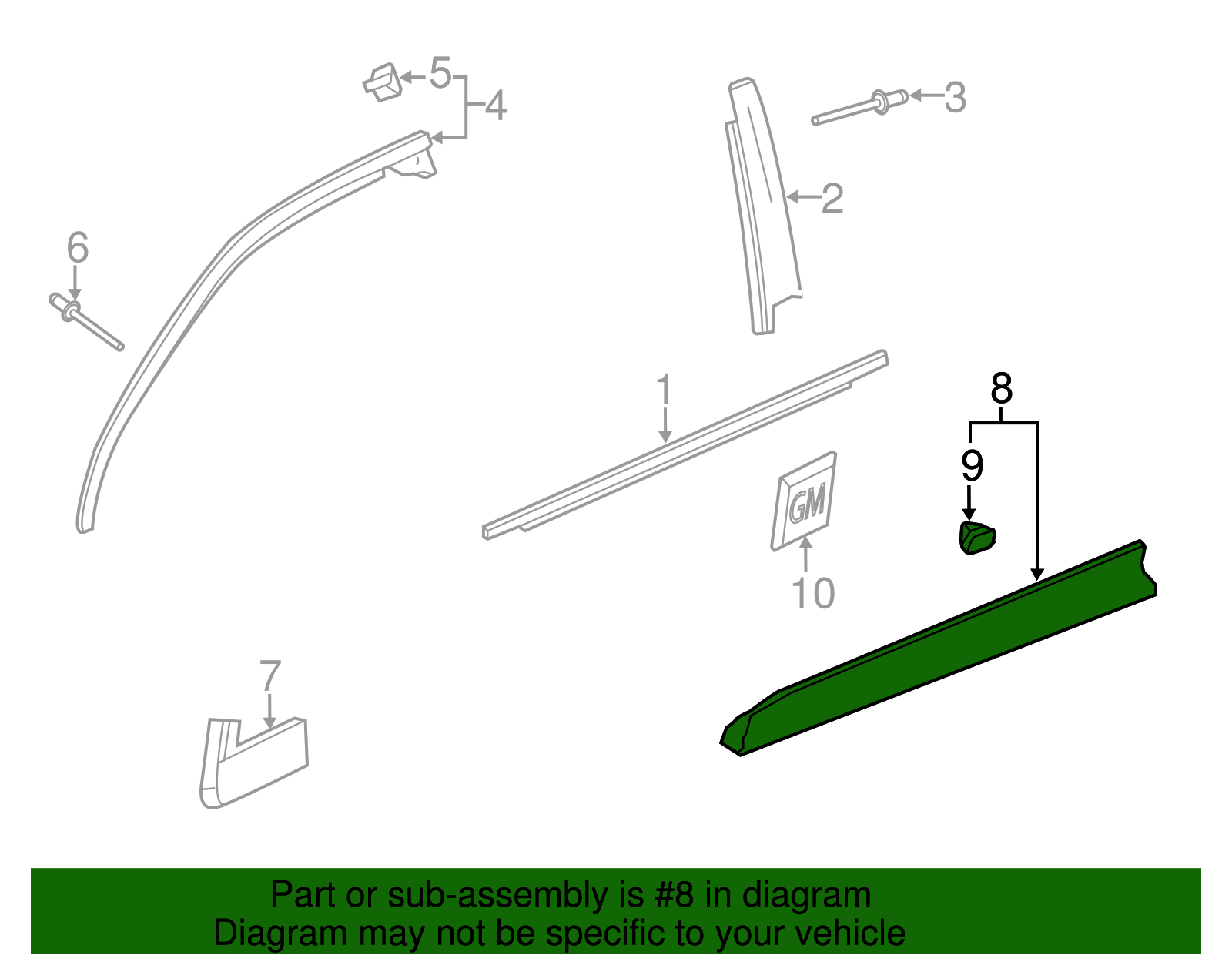 5
4
3
2
6
1
8
9
GM
10
7

Part or sub-assembly is #8 in diagram
Diagram may not be specific to your vehicle