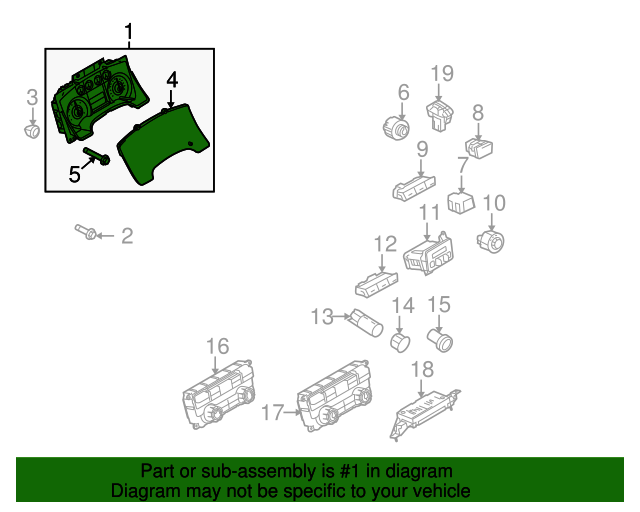 1
4
3
5
2
19
6
8
9
7
10
11
12
13
14
15
16
17
18

Part or sub-assembly is #1 in diagram
Diagram may not be specific to your vehicle