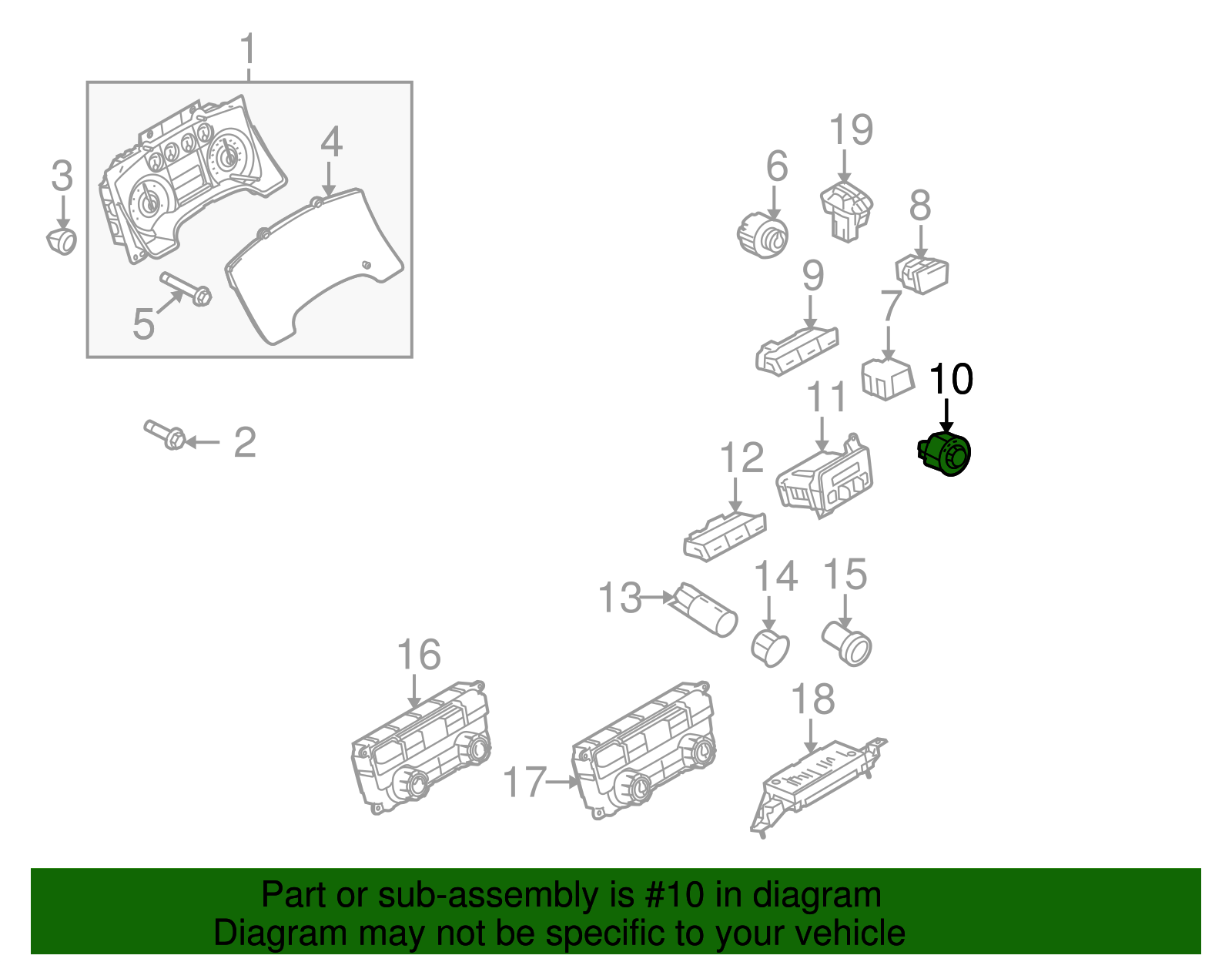 1
3
4
5
2
19
6
8
9
7
10
11
12
13
14
15
16
17
18

Part or sub-assembly is #10 in diagram
Diagram may not be specific to your vehicle