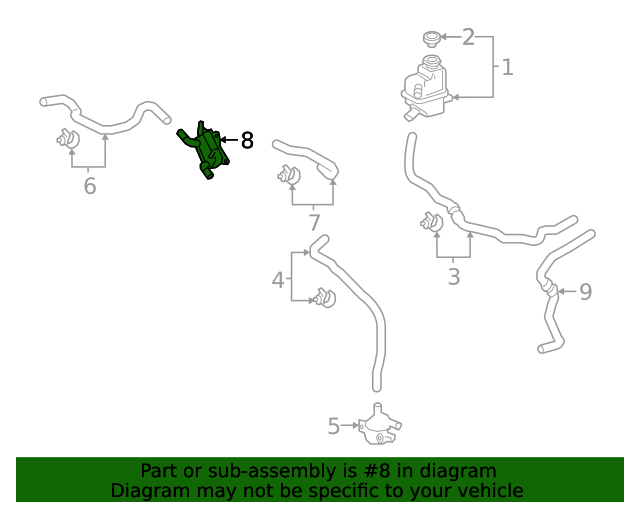 2
1
8
6
7
3
4
9
5
Part or sub-assembly is #8 in diagram
Diagram may not be specific to your vehicle