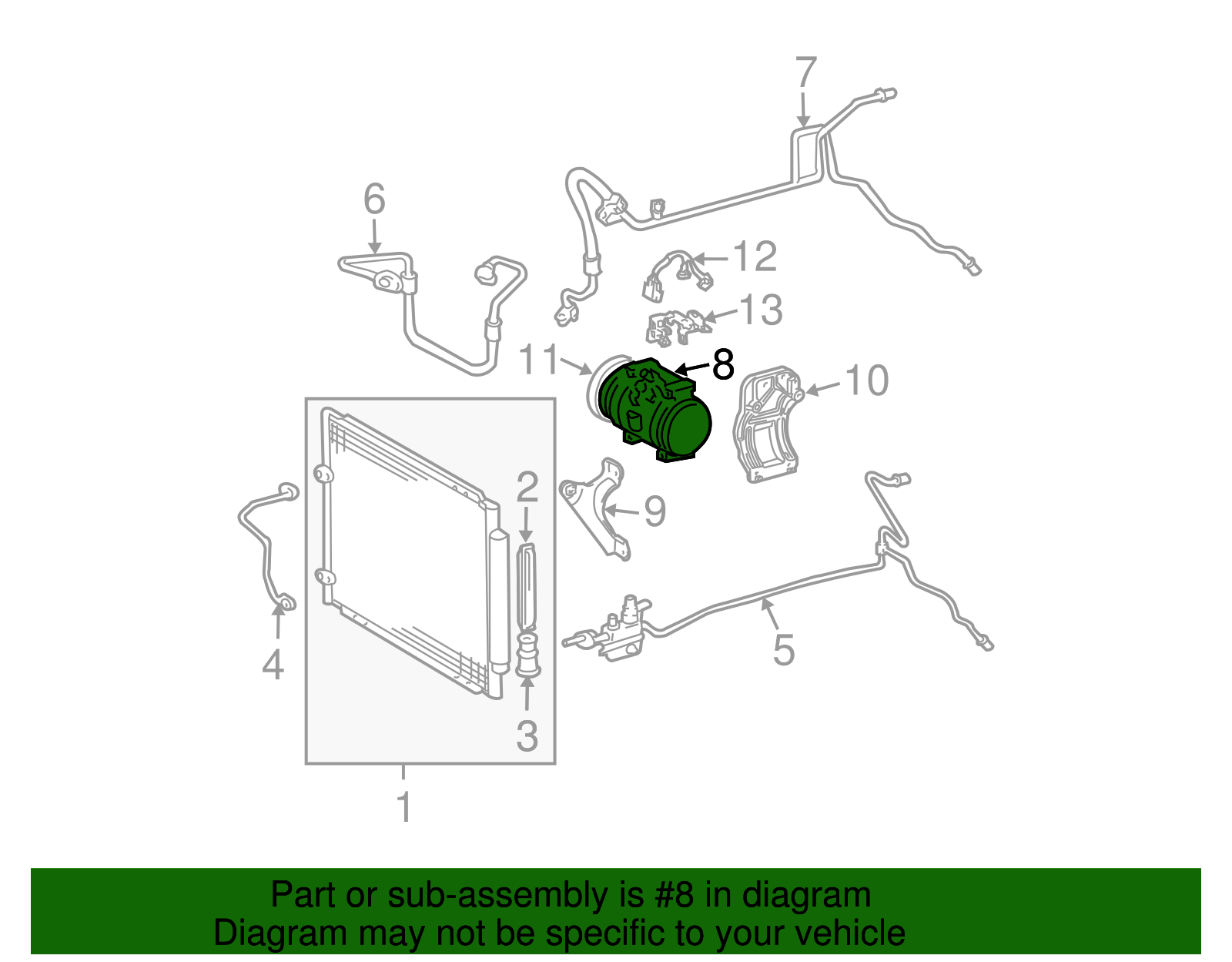 7

6

12

13

11

8

10

2

9

4

5

3

1

Part or sub-assembly is #8 in diagram
Diagram may not be specific to your vehicle