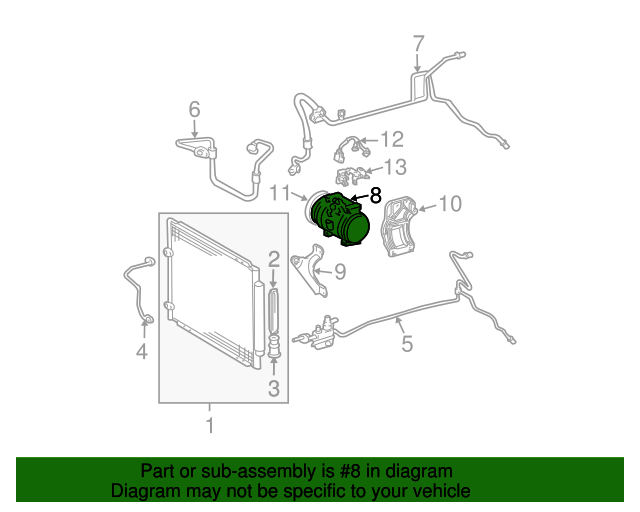 7
6
12
13
11
8
10
2
9
4
5
3
1

Part or sub-assembly is #8 in diagram
Diagram may not be specific to your vehicle