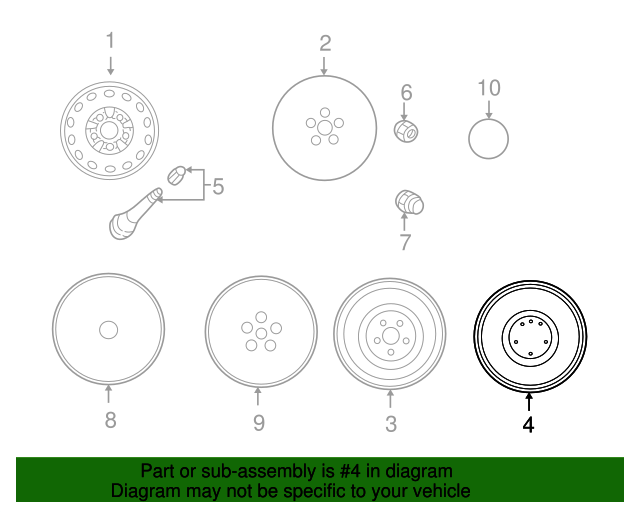 1

2

6

10

5

7

8

9

3

4

Part or sub-assembly is #4 in diagram
Diagram may not be specific to your vehicle