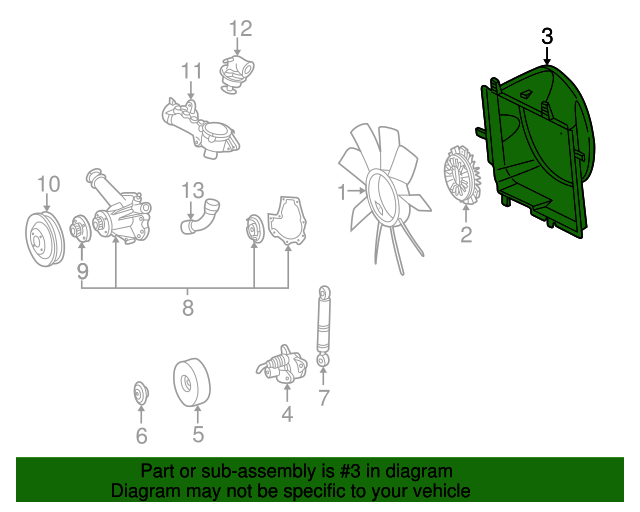 12
11
3
10
13
1
2
9
8
7
4
6
5
Part or sub-assembly is #3 in diagram
Diagram may not be specific to your vehicle